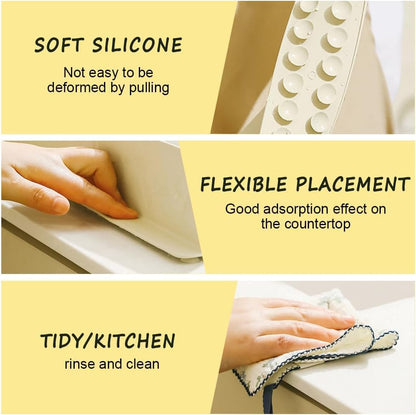 SOFT SILICONE

Not easy to be deformed by pulling

FLEXIBLE PLACEMENT

Good adsorption effect on the countertop

TIDY/KITCHEN

rinse and clean