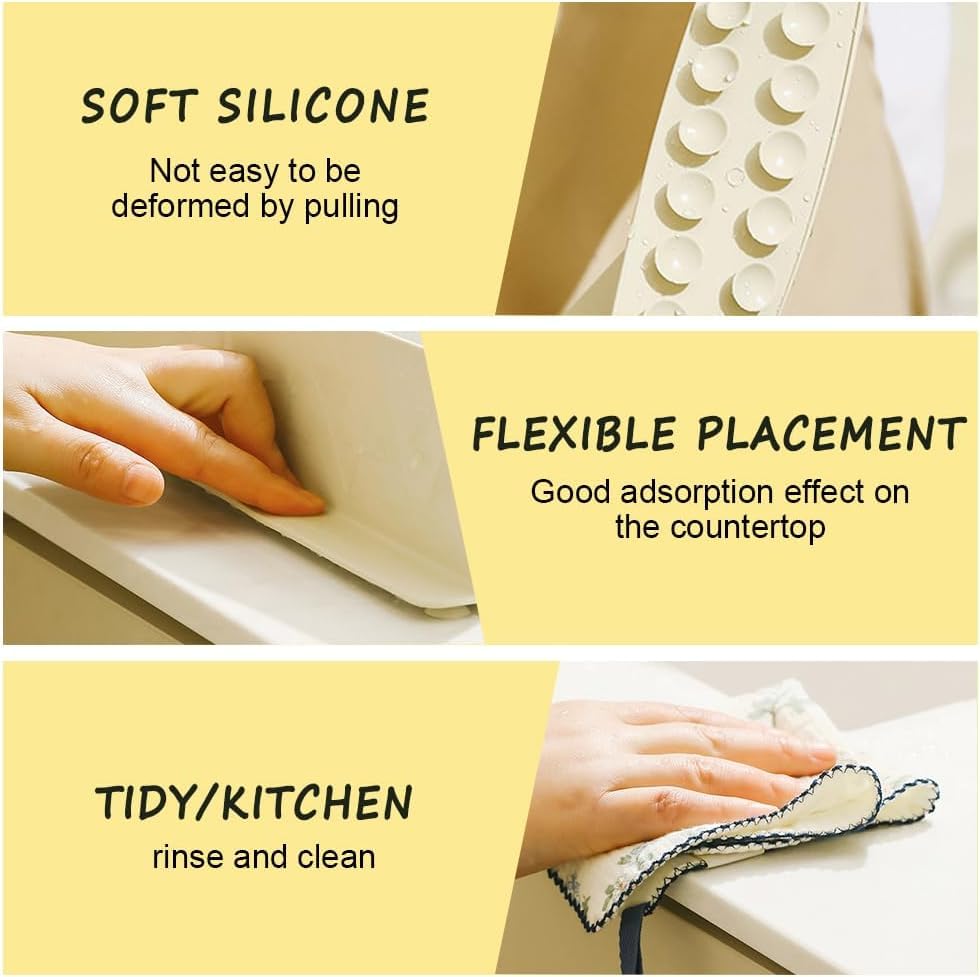 SOFT SILICONE

Not easy to be deformed by pulling

FLEXIBLE PLACEMENT

Good adsorption effect on the countertop

TIDY/KITCHEN

rinse and clean